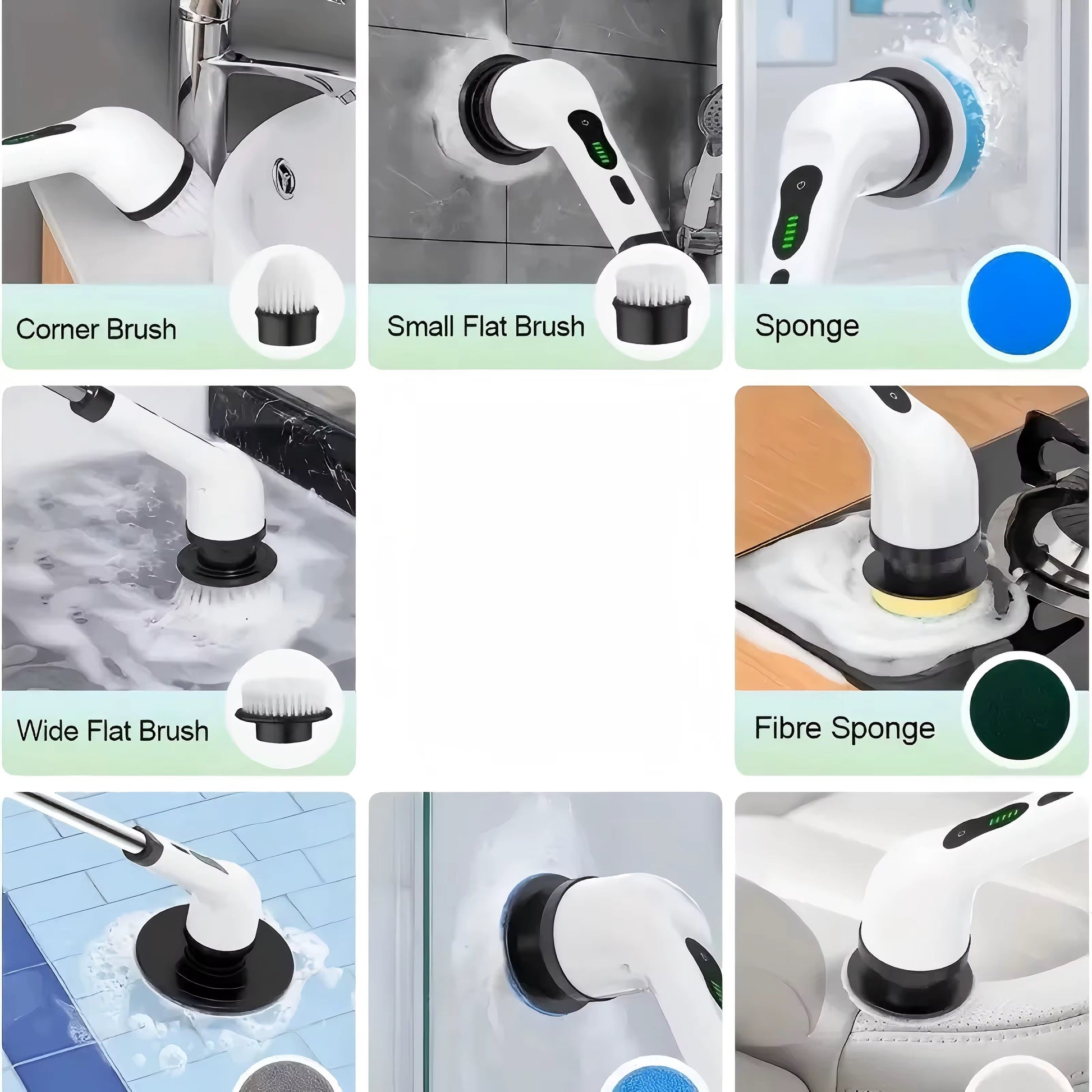 Corner Brush

Small Flat Brush

Sponge

Wide Flat Brush

Fibre Sponge