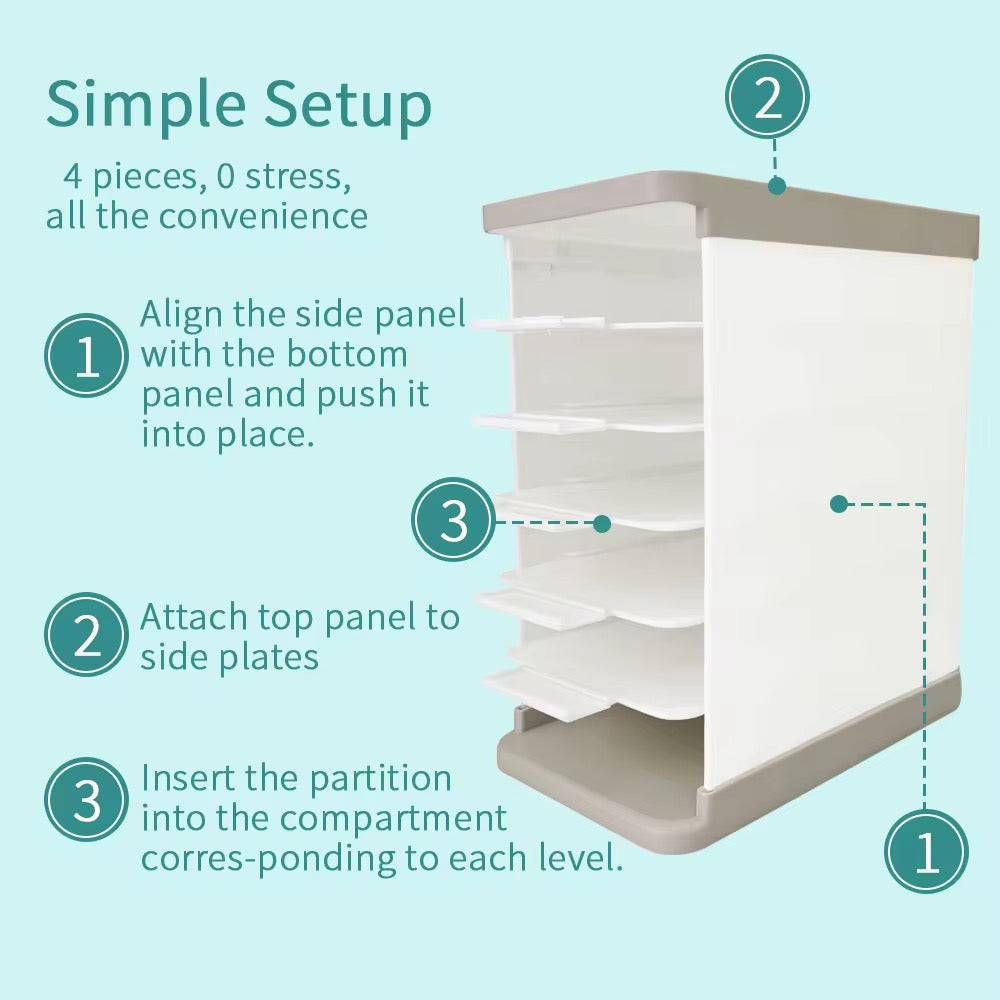 Simple Setup

4 pieces, 0 stress, all the convenience

1 Align the side panel with the bottom panel and push it into place.

2 Attach top panel to side plates

3 Insert the partition into the compartment corres-ponding to each level.

2

3

1