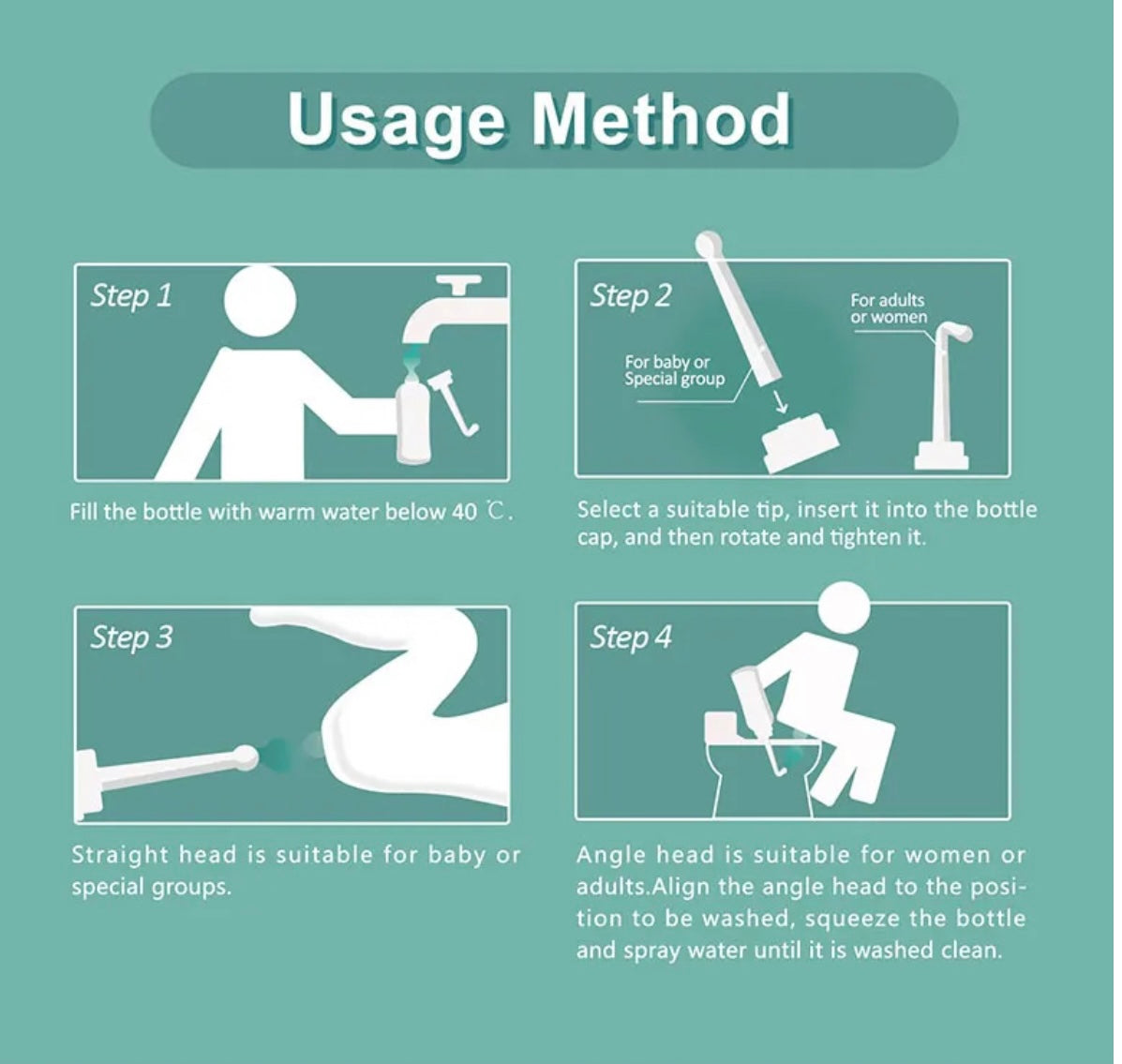 Usage Method

Step 1

Fill the bottle with warm water below 40 ℃.

Step 2

For baby or Special group

For adults or women

Select a suitable tip, insert it into the bottle cap, and then rotate and tighten it.

Step 3

Straight head is suitable for baby or special groups.

Step 4

Angle head is suitable for women or adults.Align the angle head to the position to be washed, squeeze the bottle and spray water until it is washed clean.