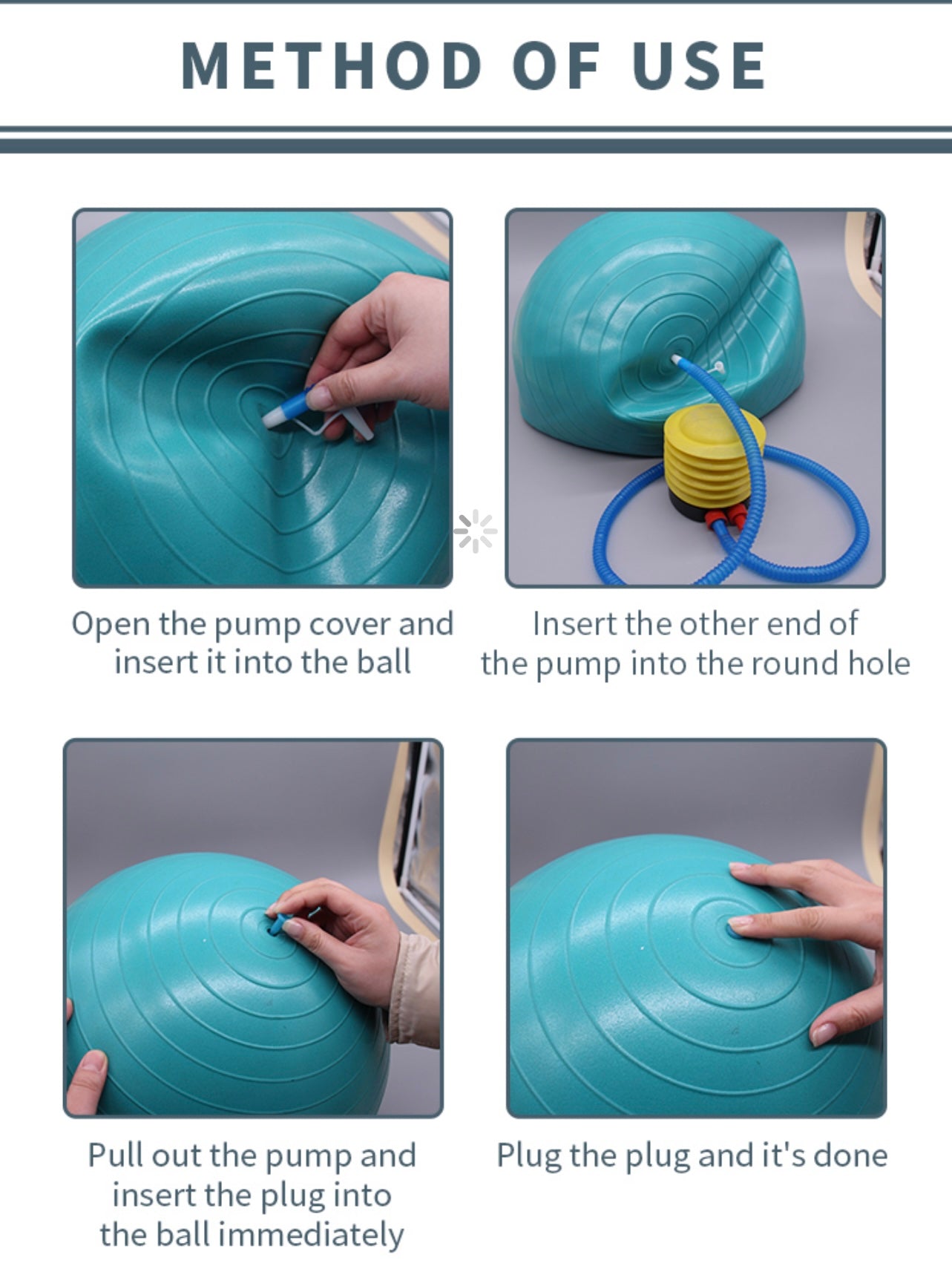 METHOD OF USE

Open the pump cover and insert it into the ball

Insert the other end of the pump into the round hole

Pull out the pump and insert the plug into the ball immediately

Plug the plug and it's done